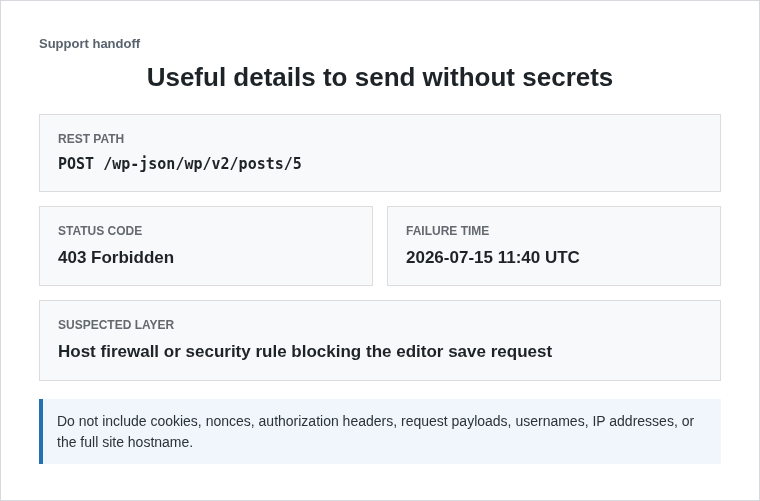 Support handoff

Useful details to send without secrets

REST PATH
POST /wp-json/wp/v2/posts/5

STATUS CODE
403 Forbidden

FAILURE TIME
2026-07-15 11:40 UTC

SUSPECTED LAYER
Host firewall or security rule blocking the editor save request

Do not include cookies, nonces, authorization headers, request payloads, usernames, IP addresses, or the full site hostname.